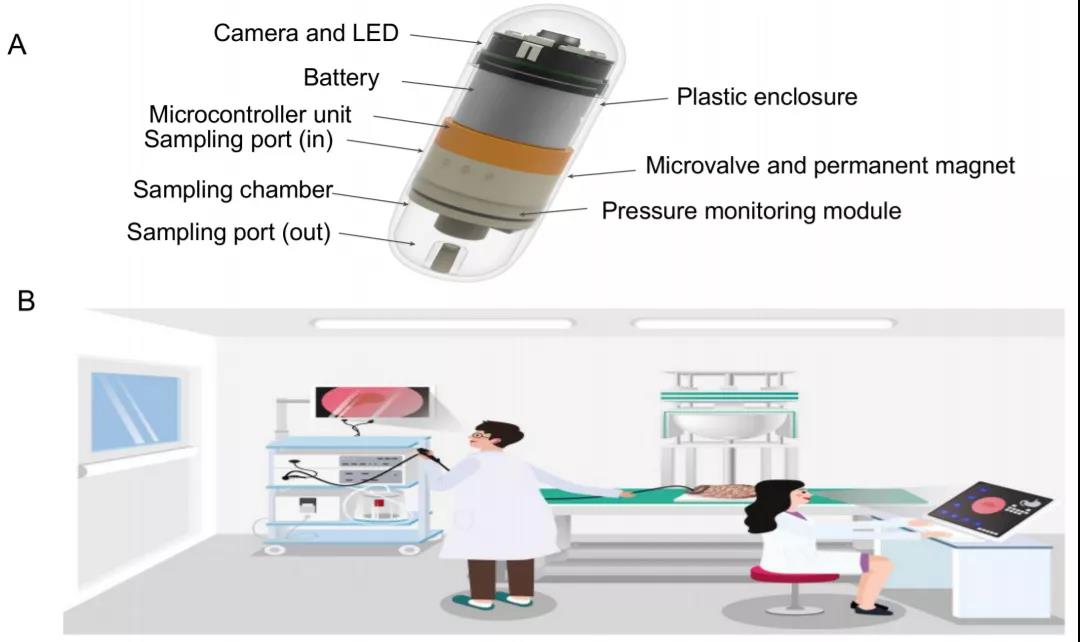 A

Camera and LED
Battery
Microcontroller unit
Sampling port (in)
Sampling chamber
Sampling port (out)
Plastic enclosure
Microvalve and permanent magnet
Pressure monitoring module

B