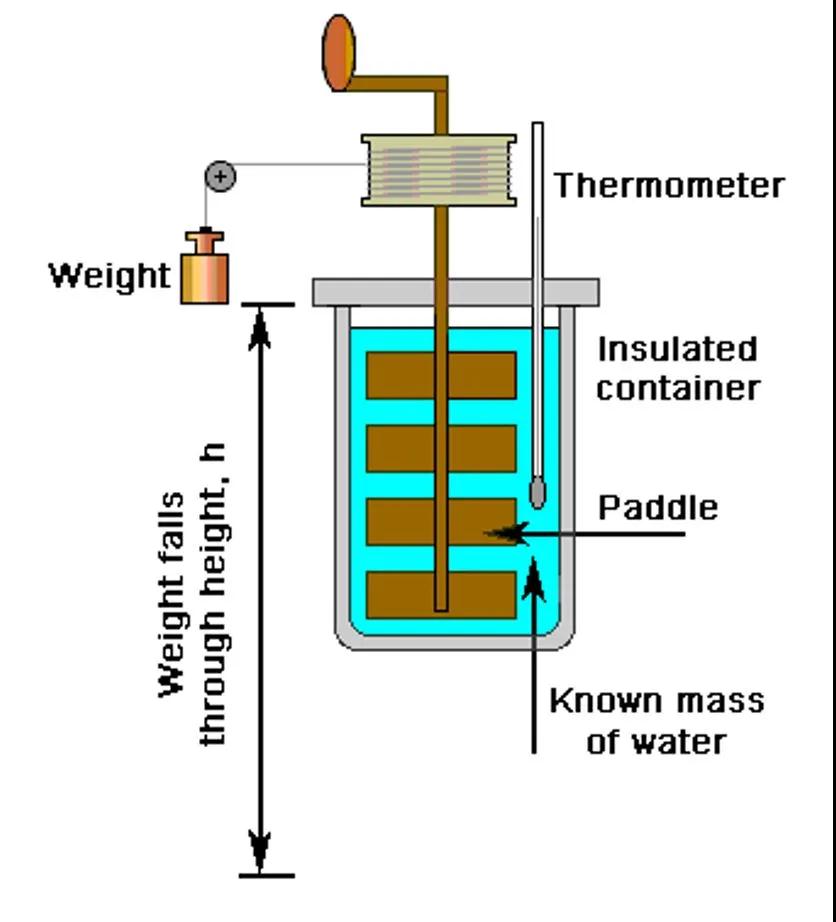 Thermometer

Weight

Insulated container

Paddle

Weight falls through height, h

Known mass of water