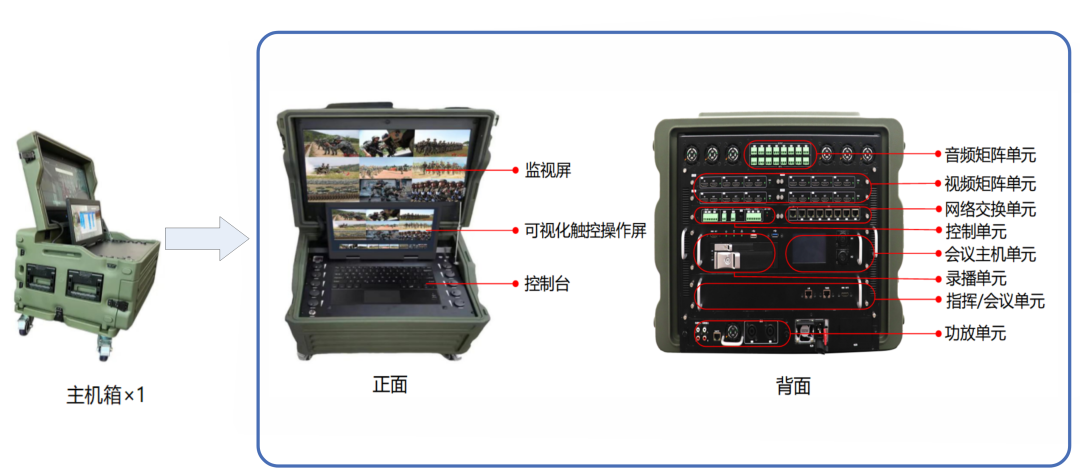 主机箱×1

监视屏
可视化触控操作屏
控制台
正面

音频矩阵单元
视频矩阵单元
网络交换单元
控制单元
会议主机单元
录播单元
指挥/会议单元
功放单元
背面