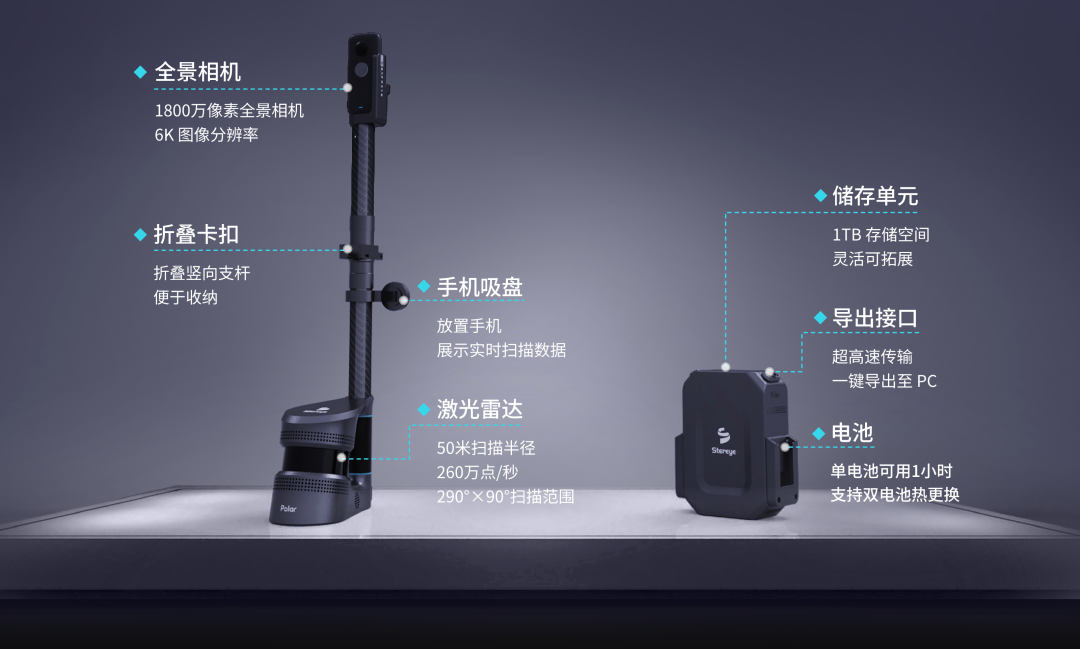 全景相机
1800万像素全景相机
6K 图像分辨率

折叠卡扣
折叠竖向支杆
便于收纳

手机吸盘
放置手机
展示实时扫描数据

激光雷达
50米扫描半径
260万点/秒
290°×90°扫描范围

Polar

储存单元
1TB 存储空间
灵活可拓展

导出接口
超高速传输
一键导出至 PC

电池
单电池可用1小时
支持双电池热更换

Stereye