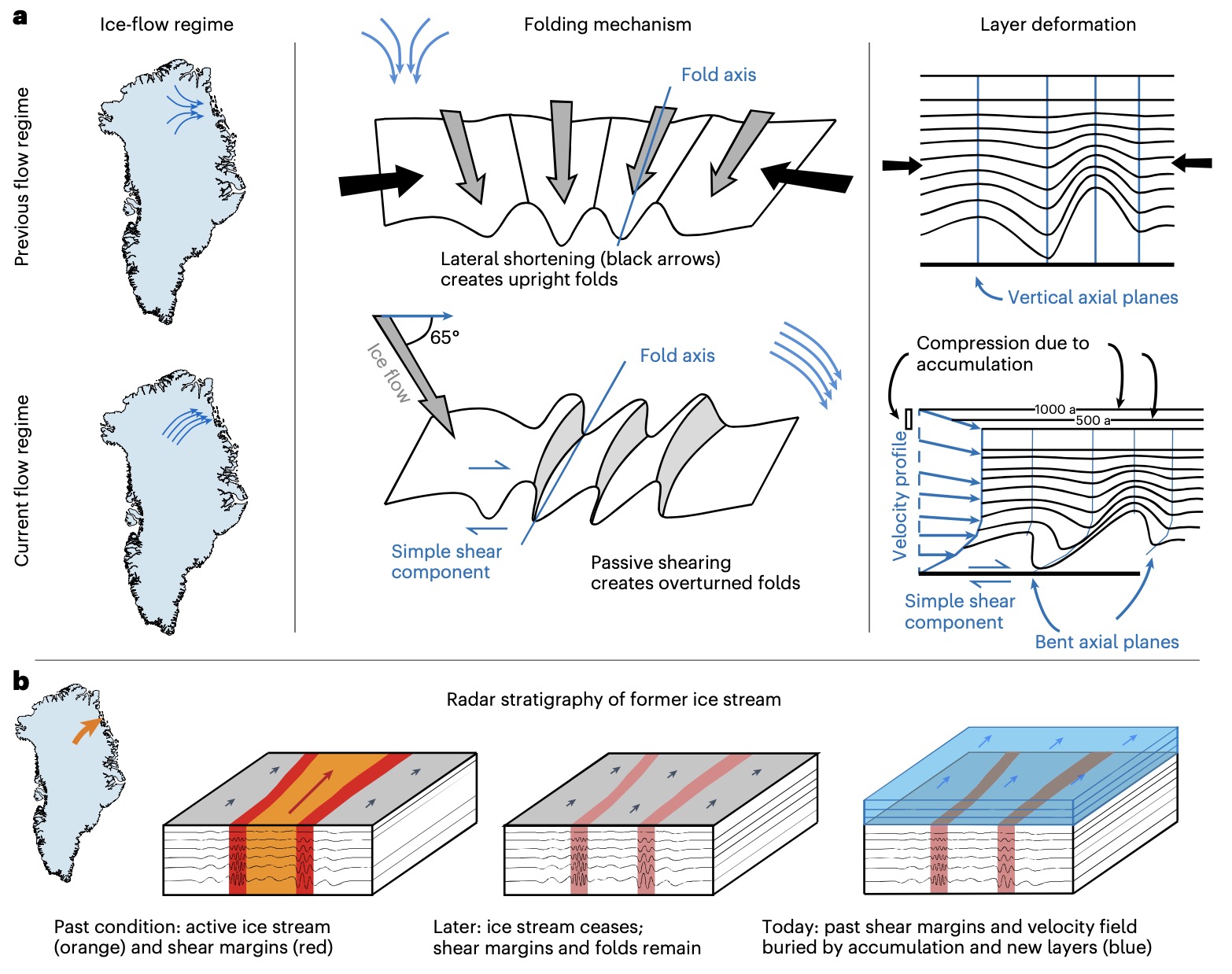 a

Ice-flow regime

Folding mechanism

Layer deformation

Previous flow regime

Current flow regime

Fold axis

Lateral shortening (black arrows) creates upright folds

Vertical axial planes

65°

Ice flow

Fold axis

Simple shear component

Passive shearing creates overturned folds

Compression due to accumulation

1000 a

500 a

Velocity profile

Simple shear component

Bent axial planes

b

Radar stratigraphy of former ice stream

Past condition: active ice stream (orange) and shear margins (red)

Later: ice stream ceases; shear margins and folds remain

Today: past shear margins and velocity field buried by accumulation and new layers (blue)