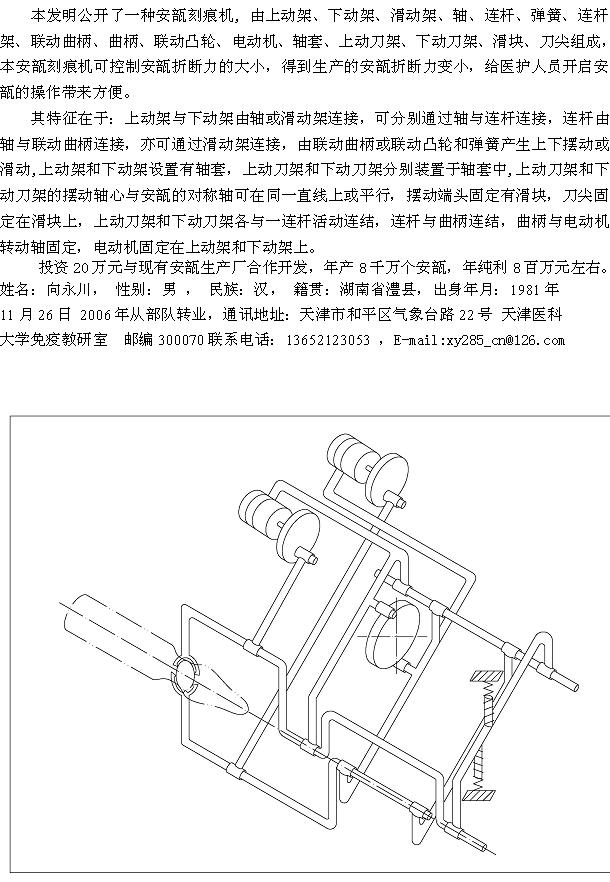 本发明公开了一种安瓿刻痕机，由上动架、下动架、滑动架、轴、连杆、弹簧、连杆架、联动曲柄、曲柄、联动凸轮、电动机、轴套、上动刀架、下动刀架、滑块、刀尖组成，本安瓿刻痕机可控制安瓿折断力的大小，得到生产的安瓿折断力变小，给医护人员开启安瓿的操作带来方便。

其特征在于：上动架与下动架由轴或滑动架连接，可分别通过轴与连杆连接，连杆由轴与联动曲柄连接，亦可通过滑动架连接，由联动曲柄或联动凸轮和弹簧产生上下摆动或滑动，上动架和下动架设置有轴套，上动刀架和下动刀架分别装置于轴套中，上动刀架和下动刀架的摆动轴心与安瓿的对称轴可在同一直线上或平行，摆动端头固定有滑块，刀尖固定在滑块上，上动刀架和下动刀架各与一连杆活动连结，连杆与曲柄连结，曲柄与电动机转动轴固定，电动机固定在上动架和下动架上。

投资 20 万元与现有安瓿生产厂合作开发，年产 8 千万个安瓿，年纯利 8 百万元左右。
姓名：向永川， 性别：男， 民族：汉， 籍贯：湖南省澧县，出身年月：1981 年 11 月 26 日 2006 年从部队转业，通讯地址：天津市和平区气象台路 22 号 天津医科大学免疫教研室 邮编 300070 联系电话：13652123053 ，E-mail:xy285_cn@126.com