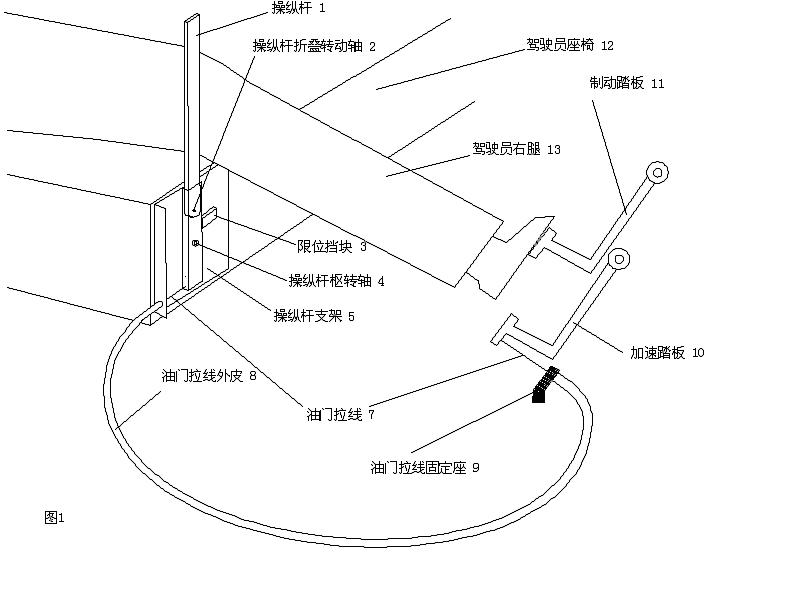 操纵杆 1

操纵杆折叠转动轴 2

驾驶员座椅 12

制动踏板 11

驾驶员右腿 13

限位挡块 3

操纵杆枢转轴 4

操纵杆支架 5

加速踏板 10

油门拉线外皮 8

油门拉线 7

油门拉线固定座 9

图1