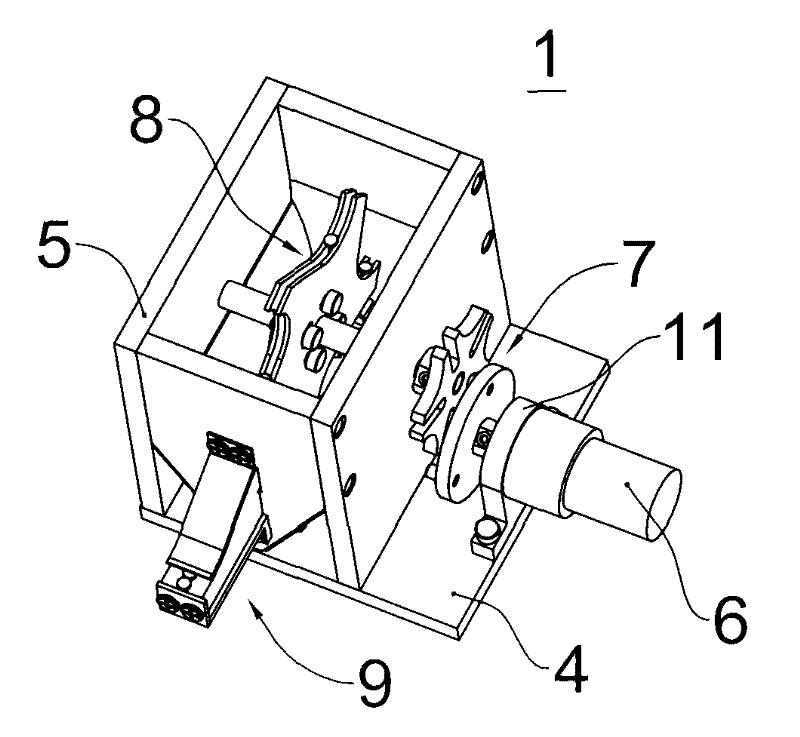 1
8
5
7
11
6
4
9