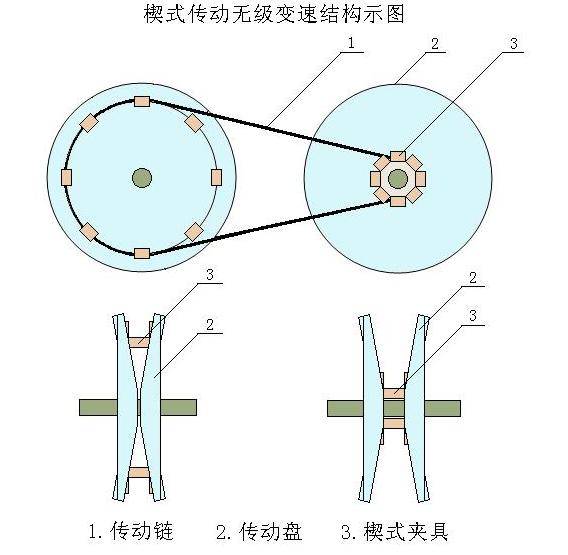 楔式传动无级变速结构示图

1
2
3

3
2
2
3

1. 传动链　2. 传动盘　3. 楔式夹具