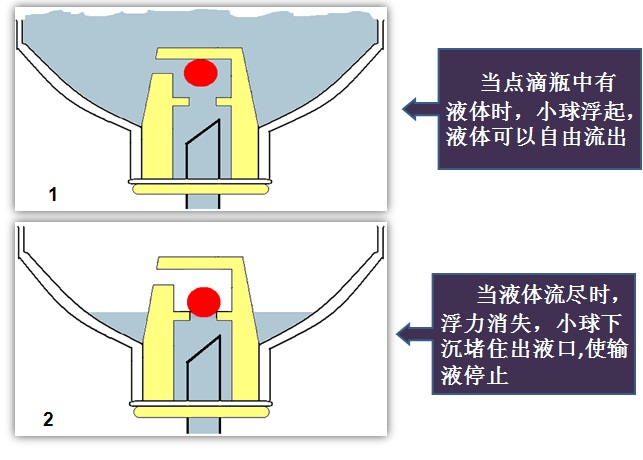 1

当点滴瓶中有液体时，小球浮起，液体可以自由流出

2

当液体流尽时，浮力消失，小球下沉堵住出液口,使输液停止