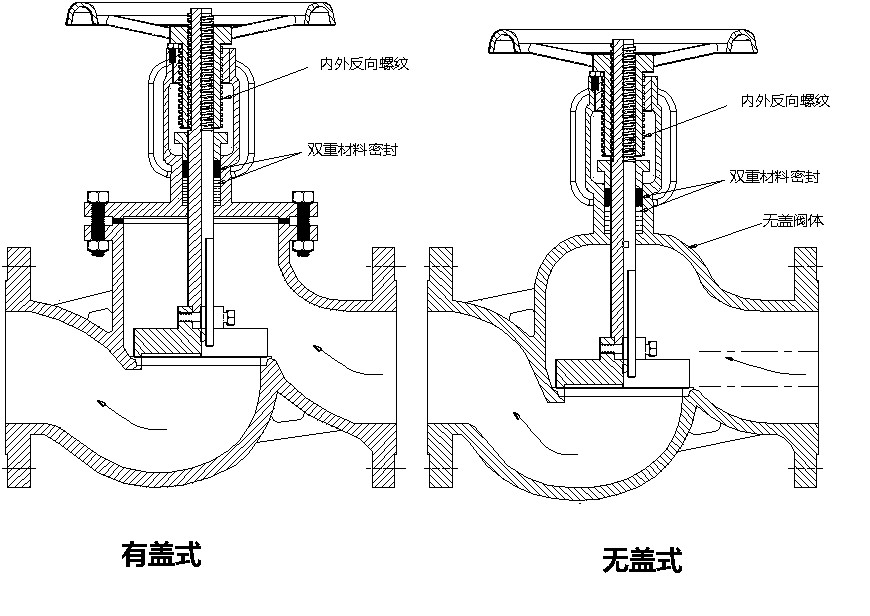 内外反向螺纹

双重材料密封

有盖式

内外反向螺纹

双重材料密封

无盖阀体

无盖式