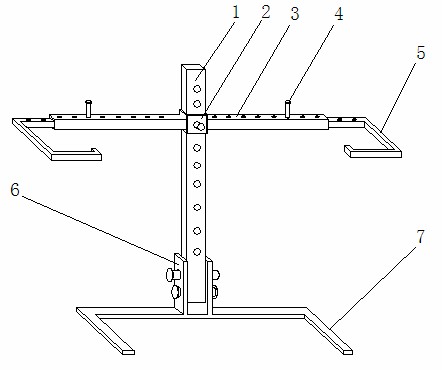 1 2 3 4 5 6 7