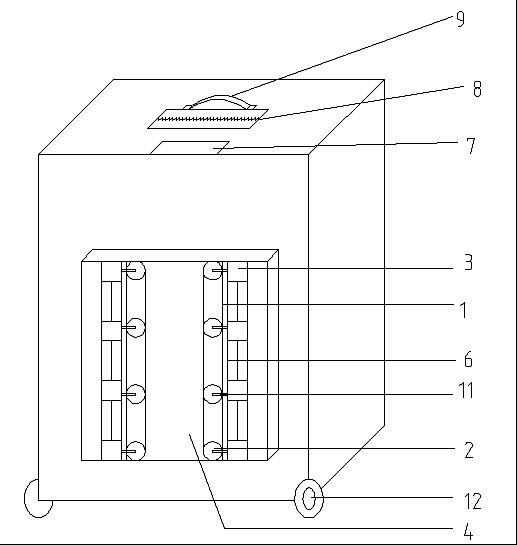 9
8
7
3
1
6
11
2
12
4