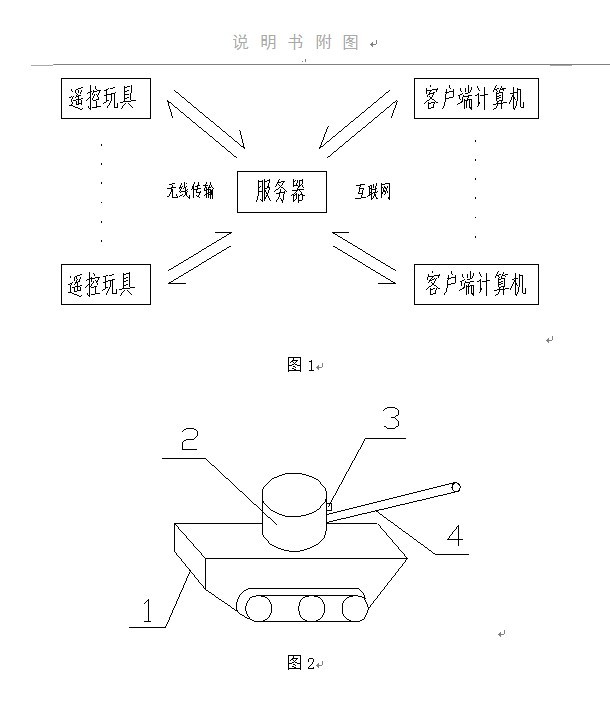 说 明 书 附 图

遥控玩具

客户端计算机

无线传输

服务器

互联网

遥控玩具

客户端计算机

图 1

2

3

4

1

图 2