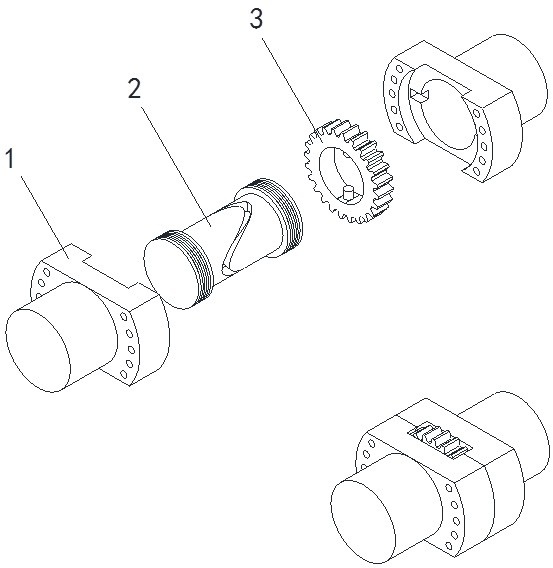 3
2
1