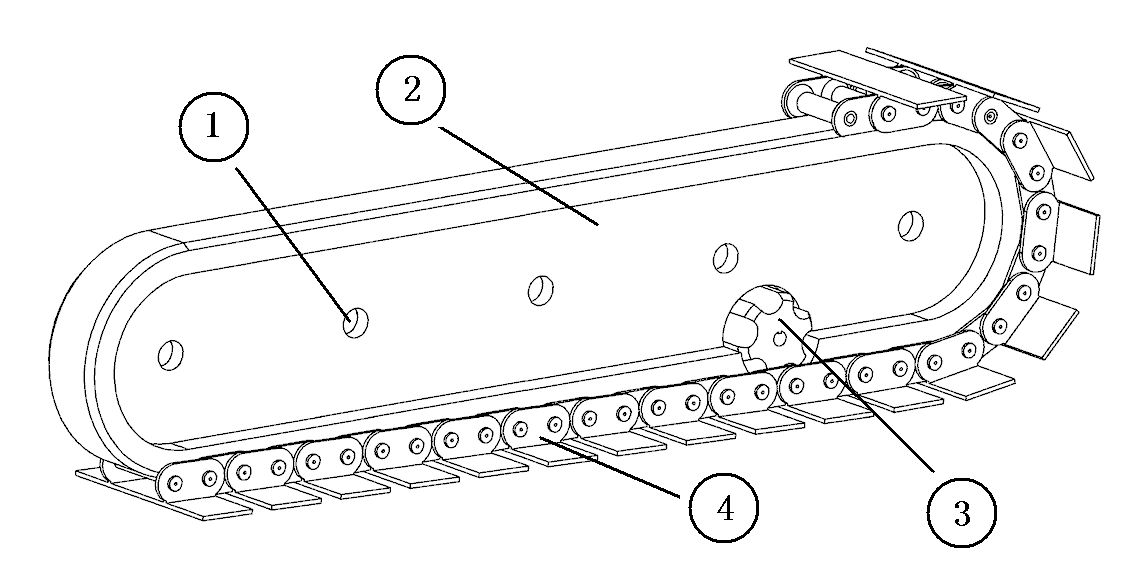 1
2
3
4