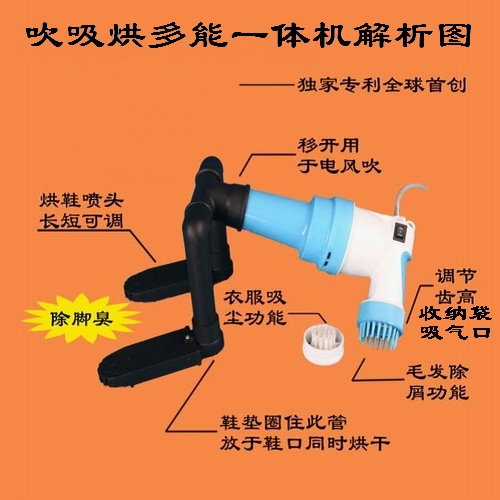 吹吸烘多能一体机解析图

——独家专利全球首创

移开用于电风吹

烘鞋喷头长短可调

除脚臭

衣服吸尘功能

调节齿高

收纳袋吸气口

毛发除屑功能

鞋垫圈住此管放于鞋口同时烘干