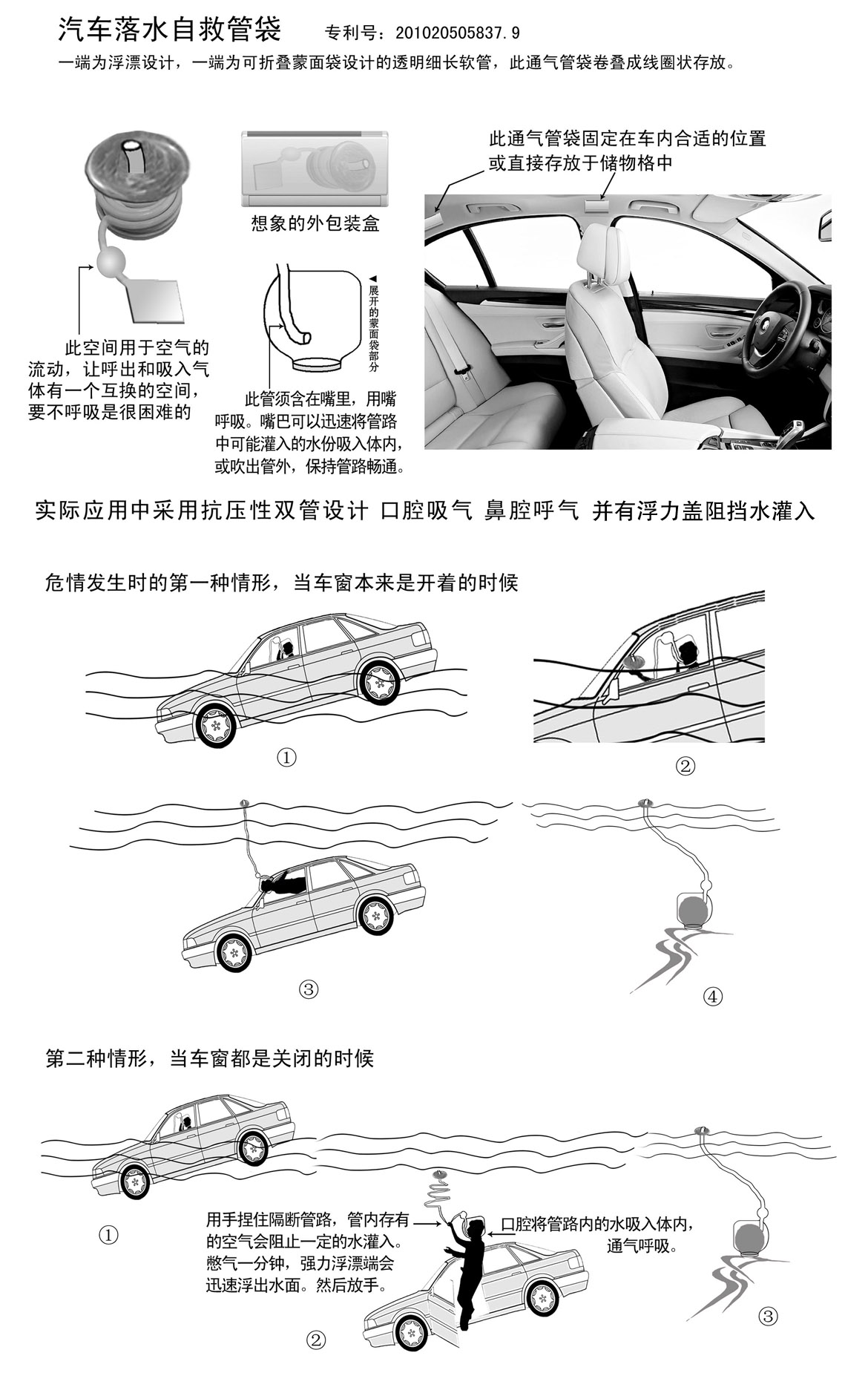 汽车落水自救管袋　专利号：201020505837.9

一端为浮漂设计，一端为可折叠蒙面袋设计的透明细长软管，此通气管袋卷叠成线圈状存放。

想象的外包装盒

此通气管袋固定在车内合适的位置或直接存放于储物格中

展开的蒙面袋部分

此空间用于空气的流动，让呼出和吸入气体有一个互换的空间，要不呼吸是很困难的

此管须含在嘴里，用嘴呼吸。嘴巴可以迅速将管路中可能灌入的水份吸入体内，或吹出管外，保持管路畅通。

实际应用中采用抗压性双管设计 口腔吸气 鼻腔呼气 并有浮力盖阻挡水灌入

危情发生时的第一种情形，当车窗本来是开着的时候

①

②

③

④

第二种情形，当车窗都是关闭的时候

①

用手捏住隔断管路，管内存有的空气会阻止一定的水灌入。憋气一分钟，强力浮漂端会迅速浮出水面。然后放手。

口腔将管路内的水吸入体内，通气呼吸。

②

③