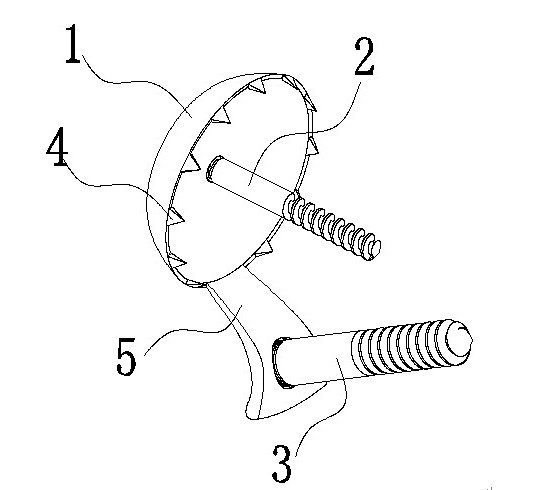 1
2
4
5
3