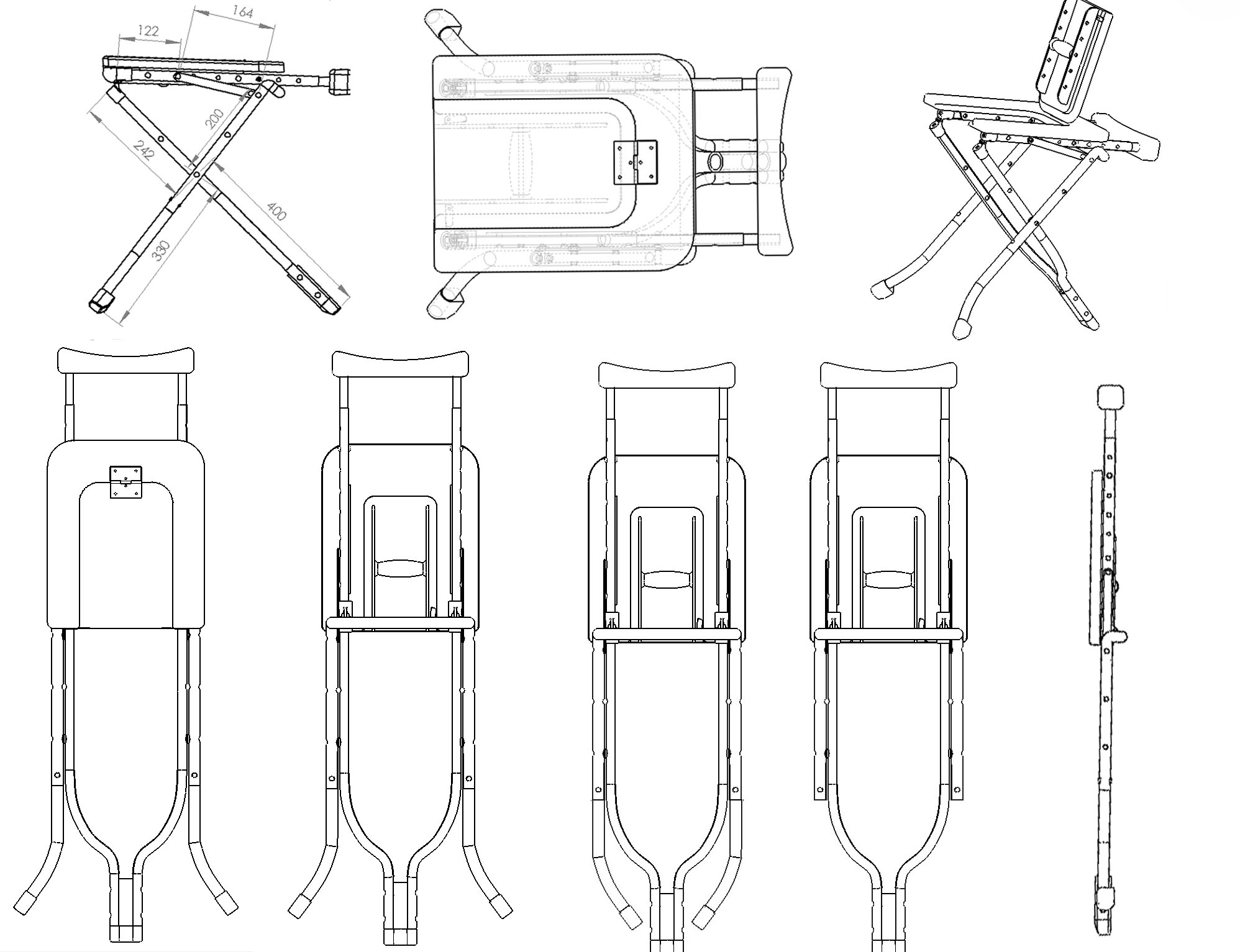 164
122
200
242
400
330