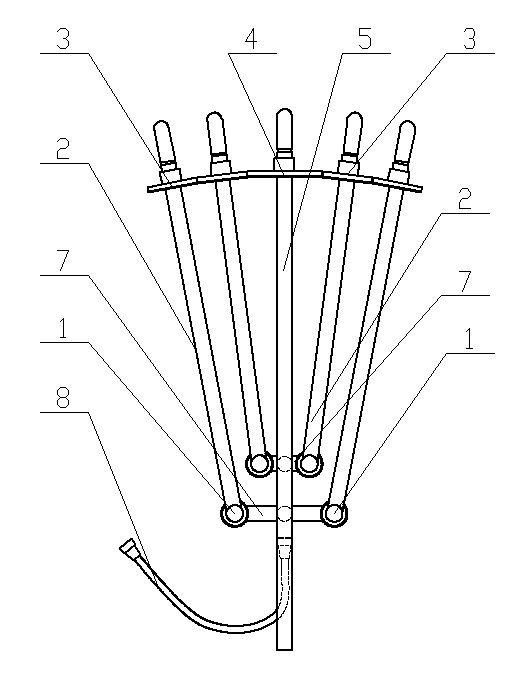 3
4
5
3
2
2
7
7
1
1
8