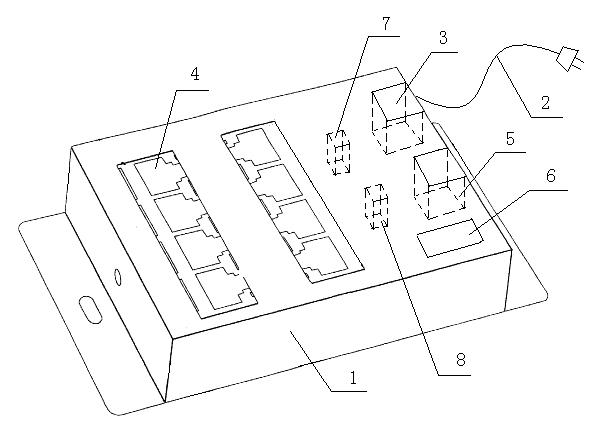 7
3
4
2
5
6
8
1