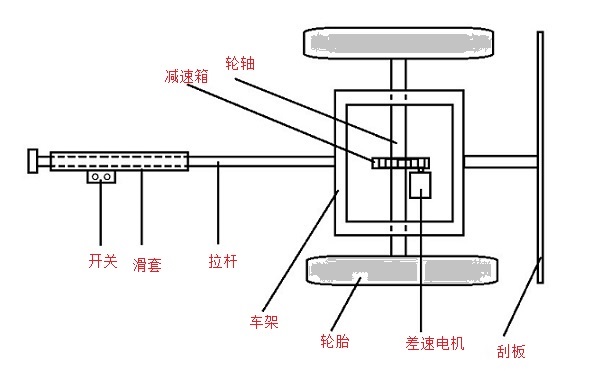 轮轴
减速箱
开关
滑套
拉杆
车架
轮胎
差速电机
刮板