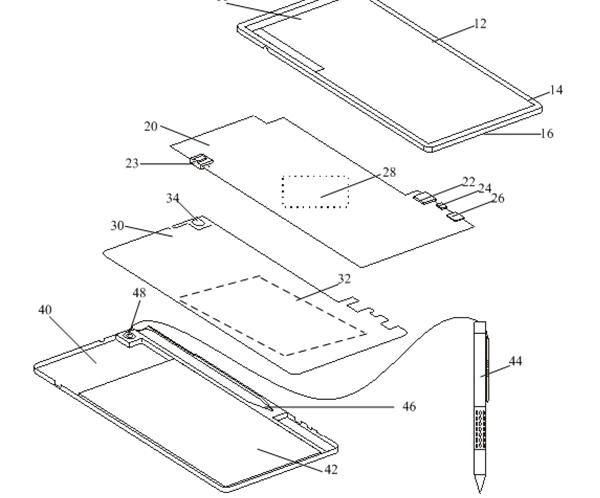 12
14
16
20
23
28
22
24
26
34
30
32
48
40
44
46
42