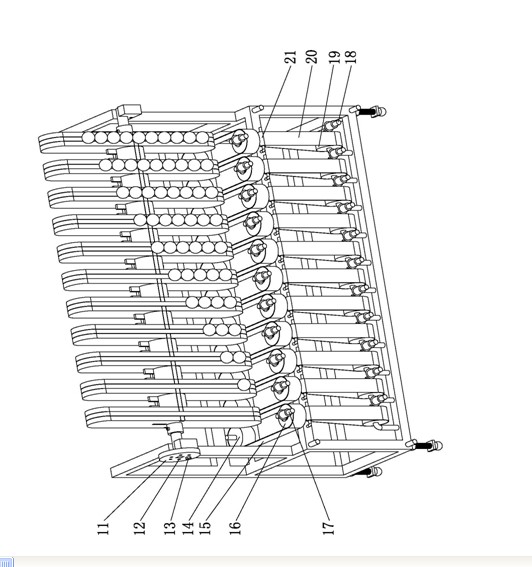 21
20
19
18
11
12
13
14
15
16
17