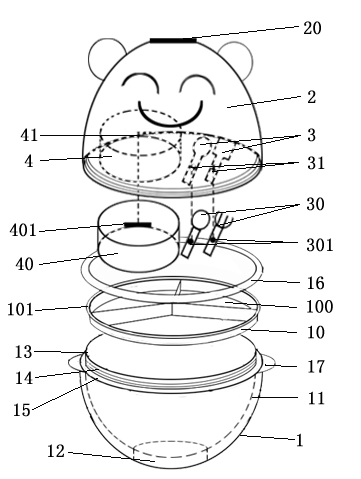 20
2
41
3
4
31
30
401
301
40
16
101
100
10
13
17
14
11
15
1
12