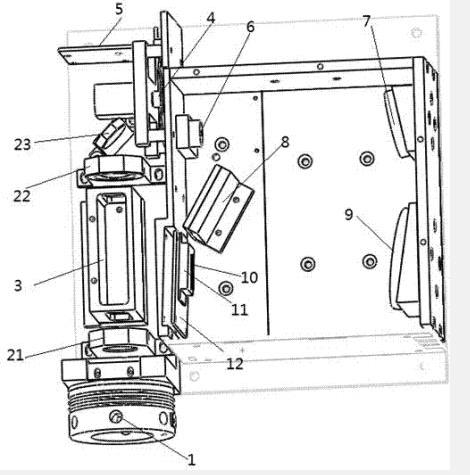 5
4
6
7
23
8
22
9
3
10
11
21
12
1