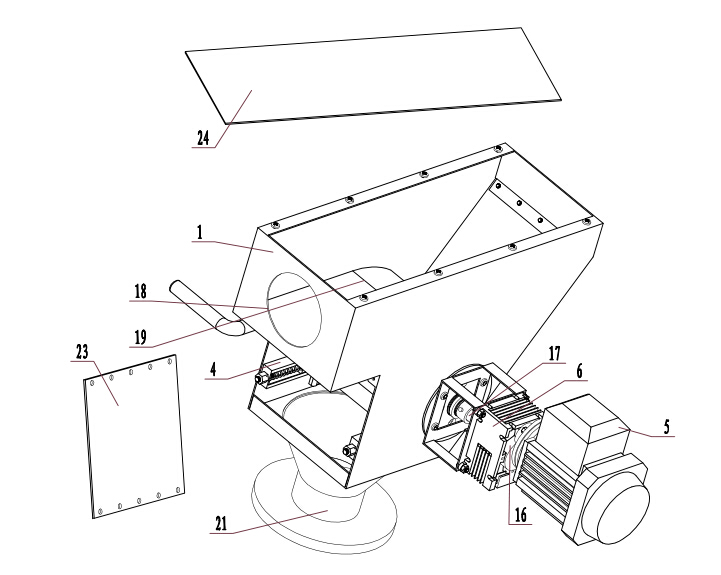 24
1
18
19
23
4
17
6
5
16
21