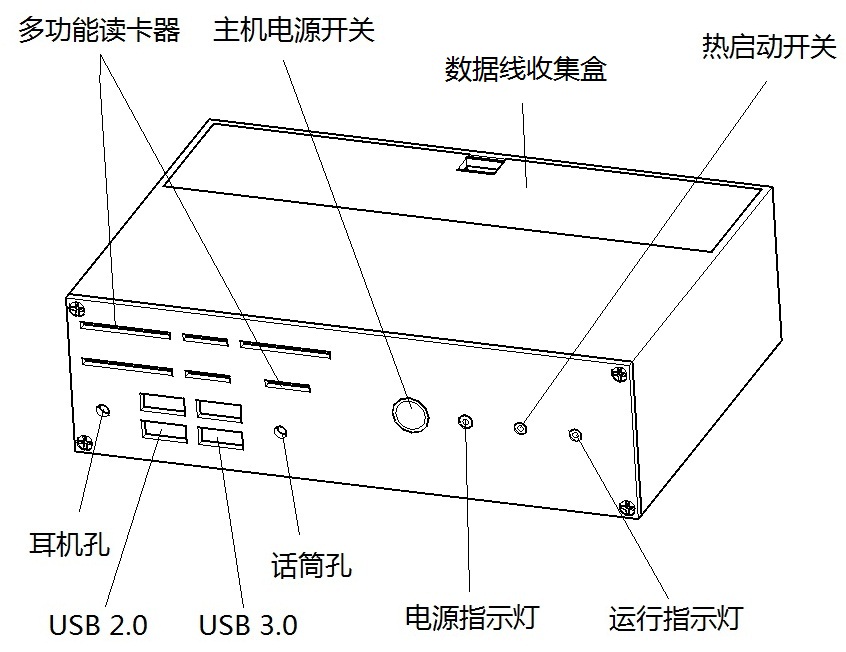 多功能读卡器

主机电源开关

数据线收集盒

热启动开关

耳机孔

话筒孔

USB 2.0

USB 3.0

电源指示灯

运行指示灯