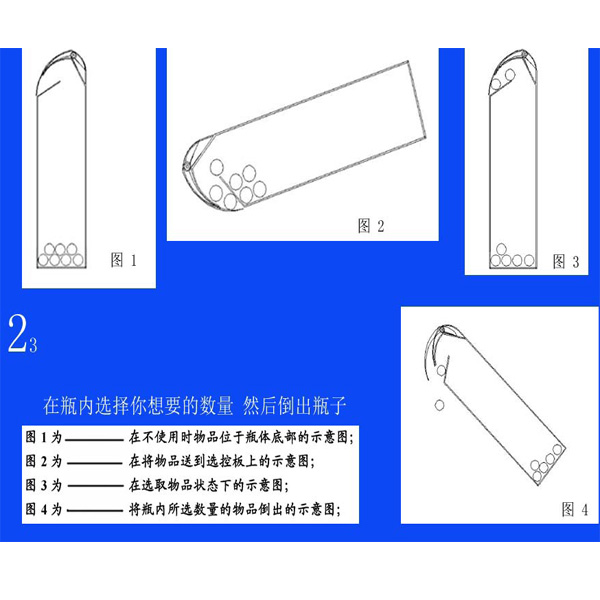 图 1

图 2

图 3

$2_3$

在瓶内选择你想要的数量 然后倒出瓶子

图 1 为 ———— 在不使用时物品位于瓶体底部的示意图;
图 2 为 ———— 在将物品送到选控板上的示意图;
图 3 为 ———— 在选取物品状态下的示意图;
图 4 为 ———— 将瓶内所选数量的物品倒出的示意图;

图 4