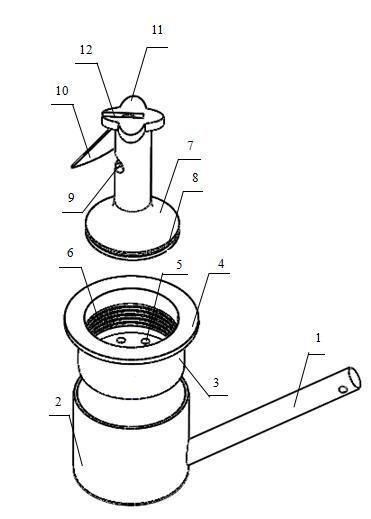 11
12
10
7
8
9
6
5
4
1
3
2