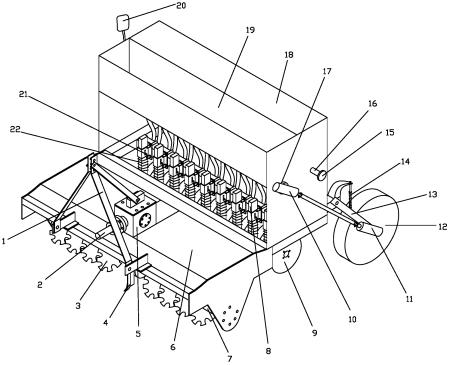 20
19
18
17
16
15
14
13
12
21
22
1
2
3
4
5
6
7
8
9
10
11