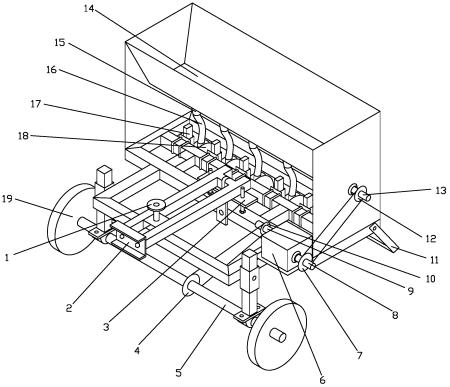 14
15
16
17
18
19
1
2
3
4
5
6
7
8
9
10
11
12
13