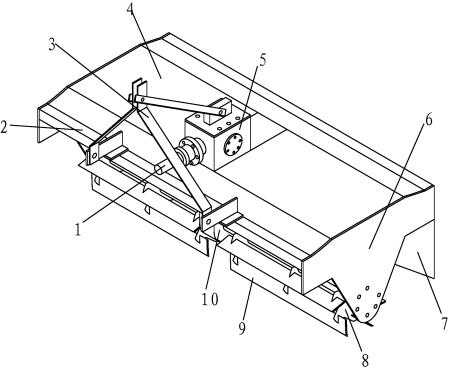 4
3
5
2
6
1
10
9
7
8