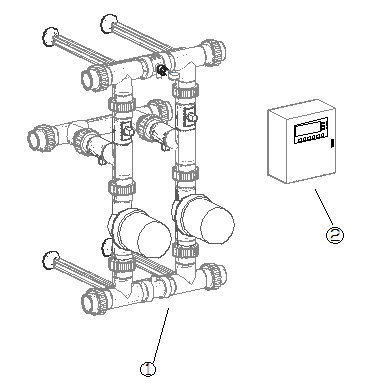 ②

①