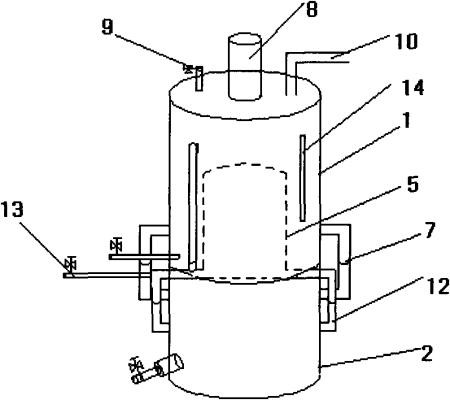 8
9
10
14
1
5
13
7
12
2