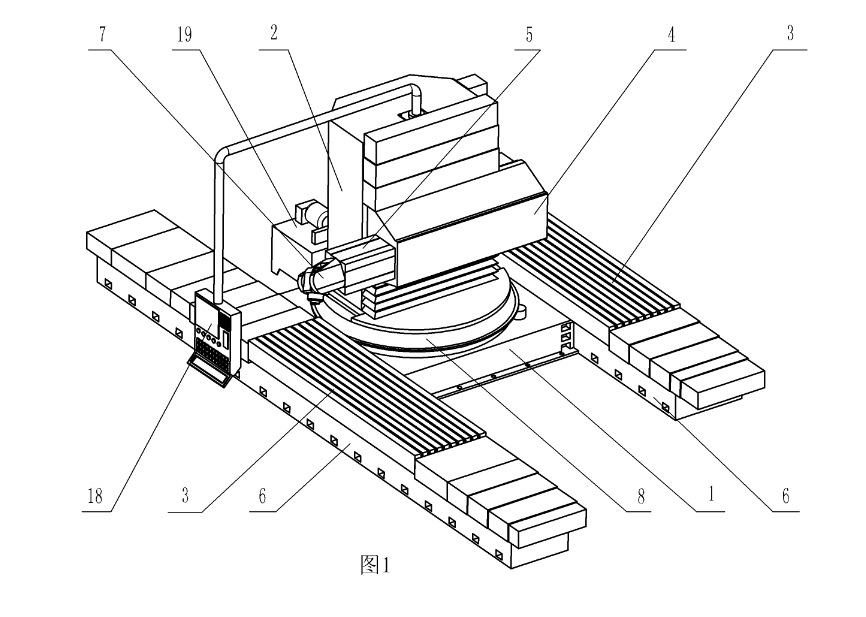 7 19 2 5 4 3

18 3 6 8 1 6

图1