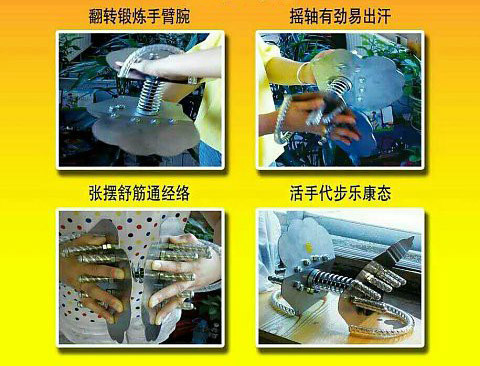 翻转锻炼手臂腕

摇轴有劲易出汗

张摆舒筋通经络

活手代步乐康态