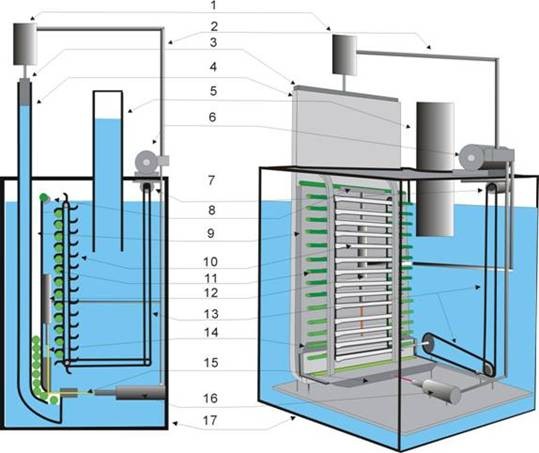 1
2
3
4
5
6
7
8
9
10
11
12
13
14
15
16
17