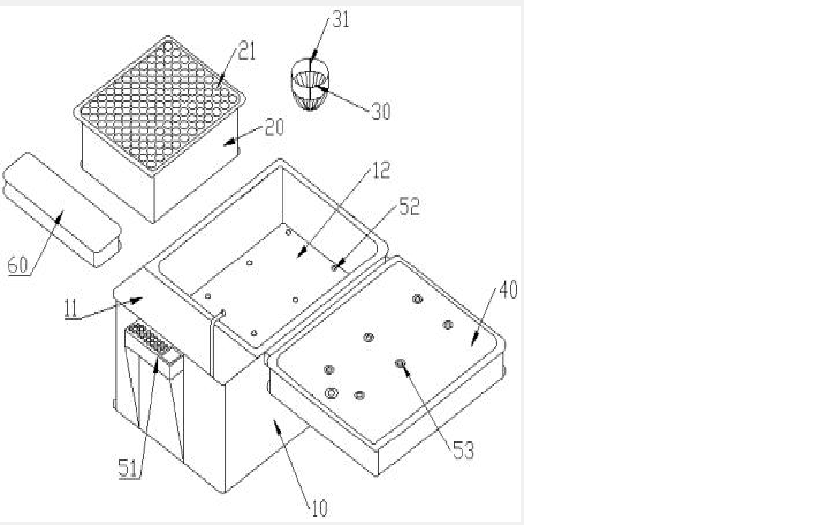 31
21
30
20
12
52
60
40
11
53
51
10