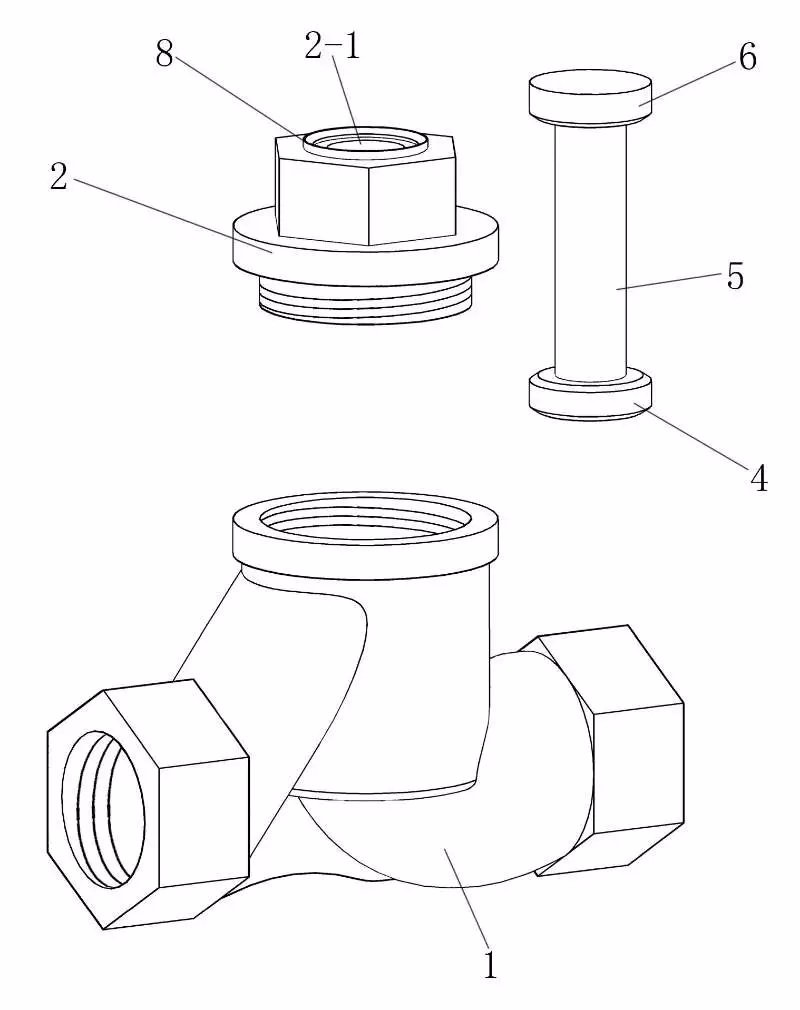 8
2-1
6
2
5
4
1