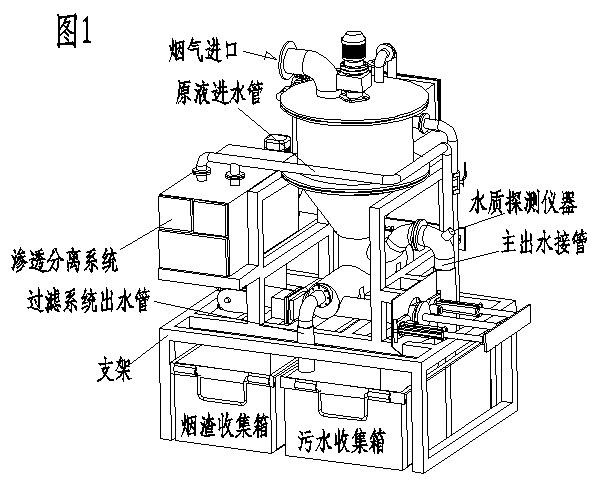 图1

烟气进口

原液进水管

水质探测仪器

主出水接管

渗透分离系统

过滤系统出水管

支架

烟渣收集箱

污水收集箱