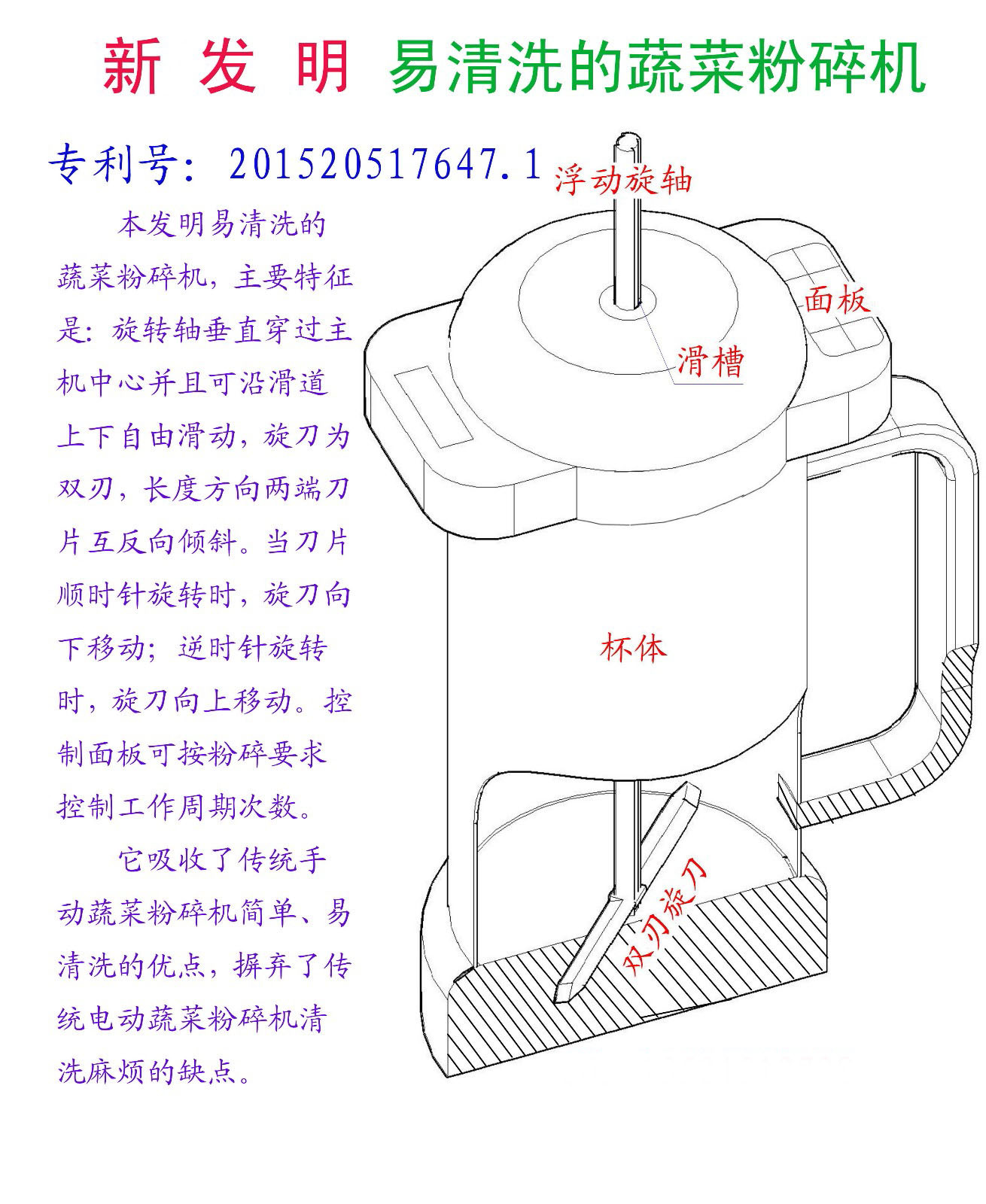 新 发 明 易清洗的蔬菜粉碎机

专利号：201520517647.1

本发明易清洗的蔬菜粉碎机，主要特征是：旋转轴垂直穿过主机中心并且可沿滑道上下自由滑动，旋刀为双刃，长度方向两端刀片互反向倾斜。当刀片顺时针旋转时，旋刀向下移动；逆时针旋转时，旋刀向上移动。控制面板可按粉碎要求控制工作周期次数。

它吸收了传统手动蔬菜粉碎机简单、易清洗的优点，摒弃了传统电动蔬菜粉碎机清洗麻烦的缺点。

浮动旋轴

面板

滑槽

杯体

双刃旋刀