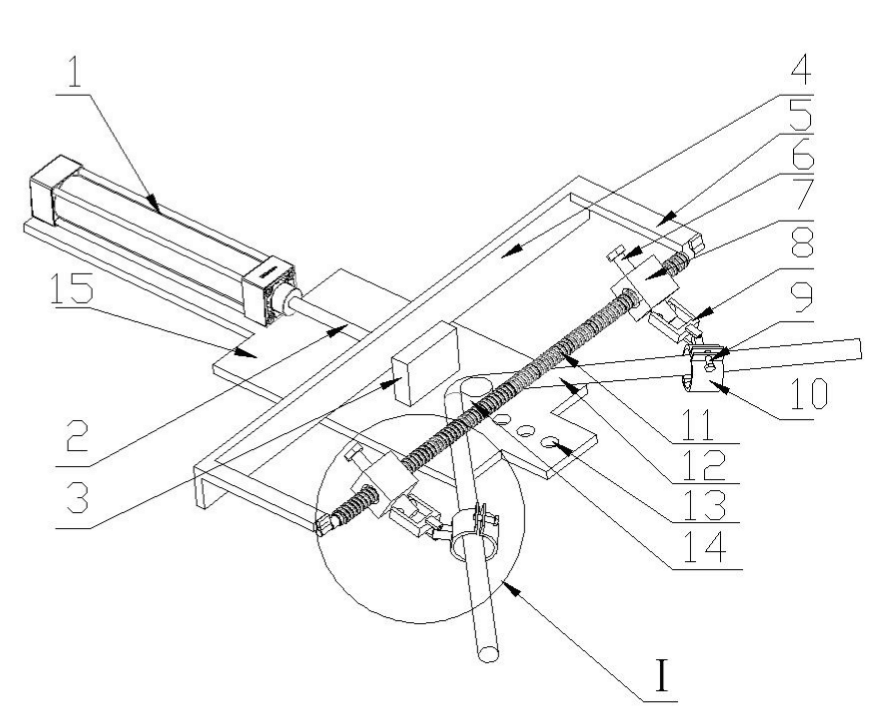 1
15
2
3
4
5
6
7
8
9
10
11
12
13
14
I