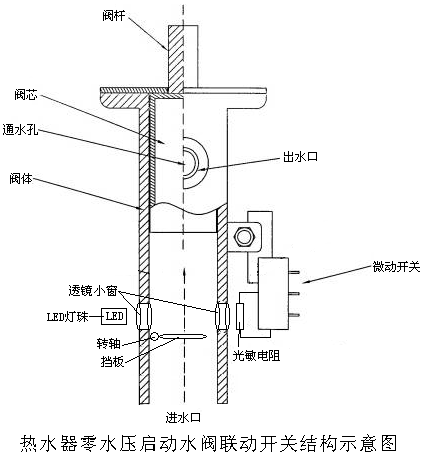 阀杆

阀芯

通水孔

出水口

阀体

微动开关

透镜小窗

LED灯珠

LED

转轴

挡板

光敏电阻

进水口

热水器零水压启动水阀联动开关结构示意图