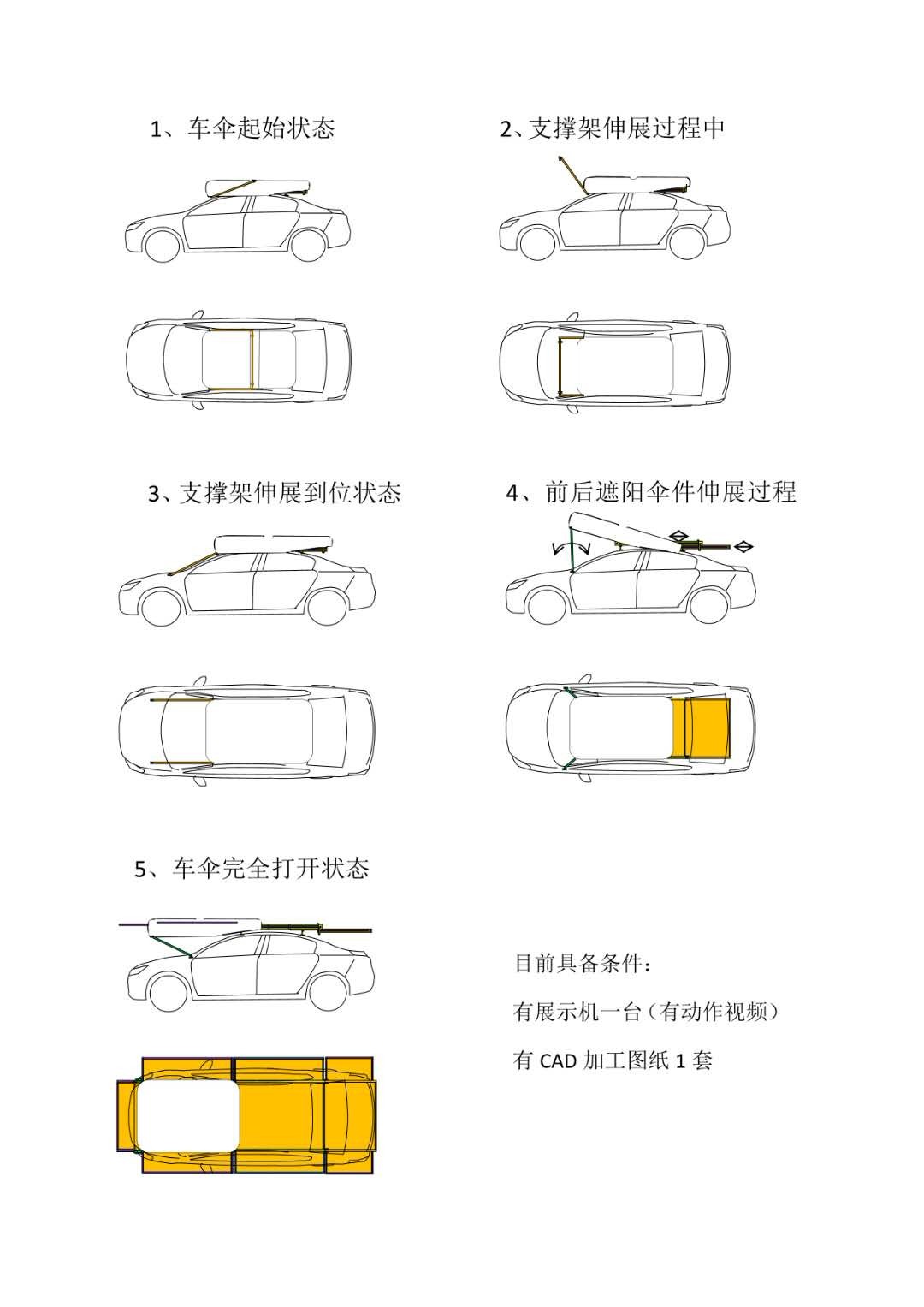 1、车伞起始状态

2、支撑架伸展过程中

3、支撑架伸展到位状态

4、前后遮阳伞件伸展过程

5、车伞完全打开状态

目前具备条件：

有展示机一台（有动作视频）

有 CAD 加工图纸 1 套