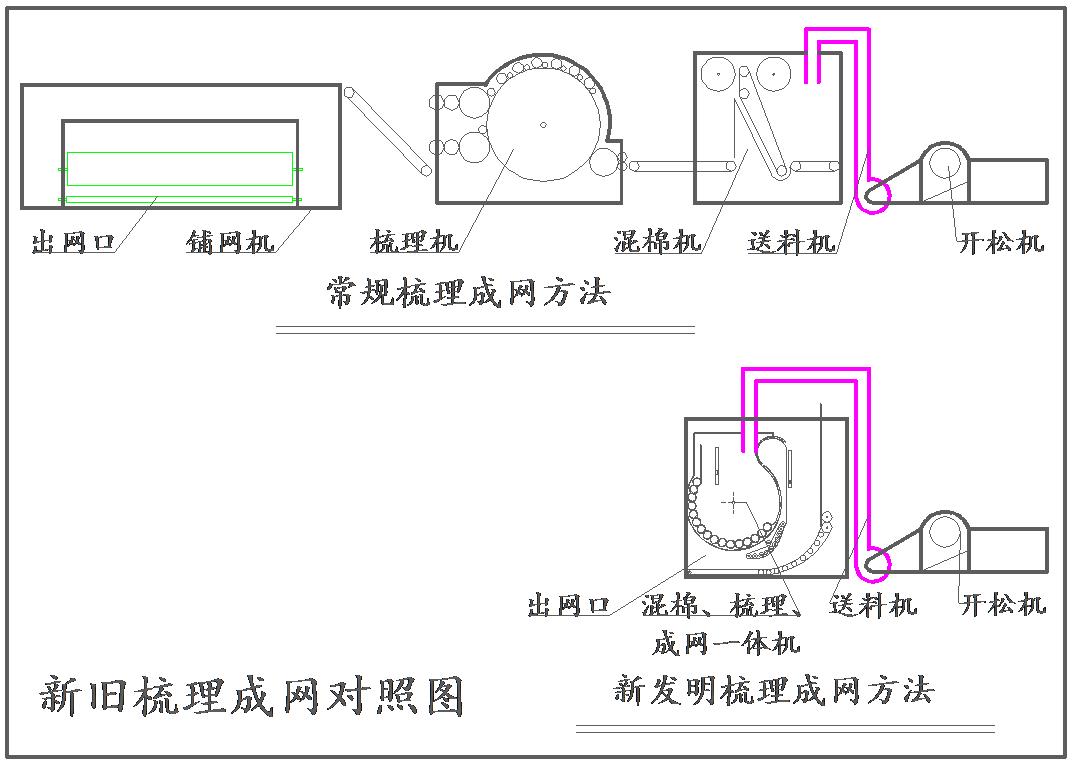 出网口 铺网机 梳理机 混棉机 送料机 开松机

常规梳理成网方法

出网口 混棉、梳理、成网一体机 送料机 开松机

新旧梳理成网对照图

新发明梳理成网方法