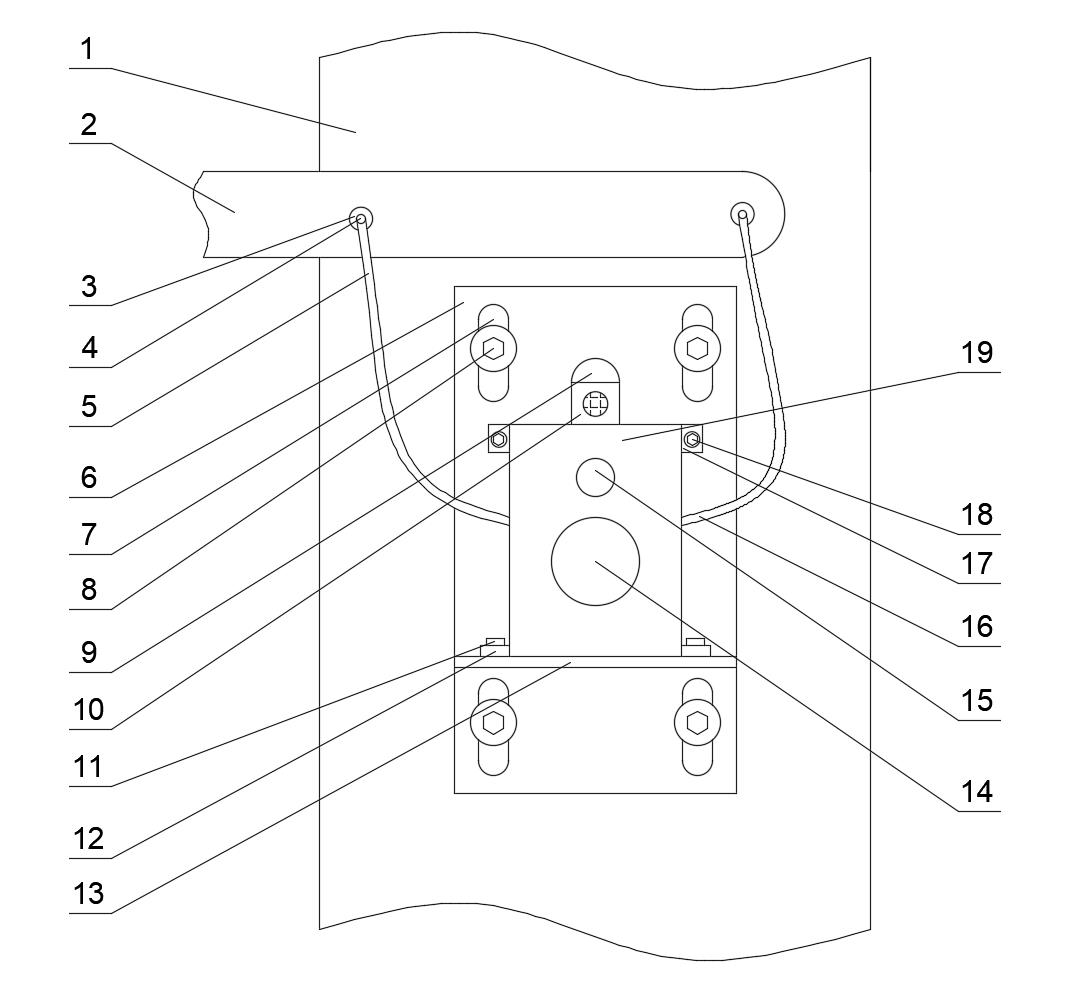 1
2
3
4
5
6
7
8
9
10
11
12
13
19
18
17
16
15
14